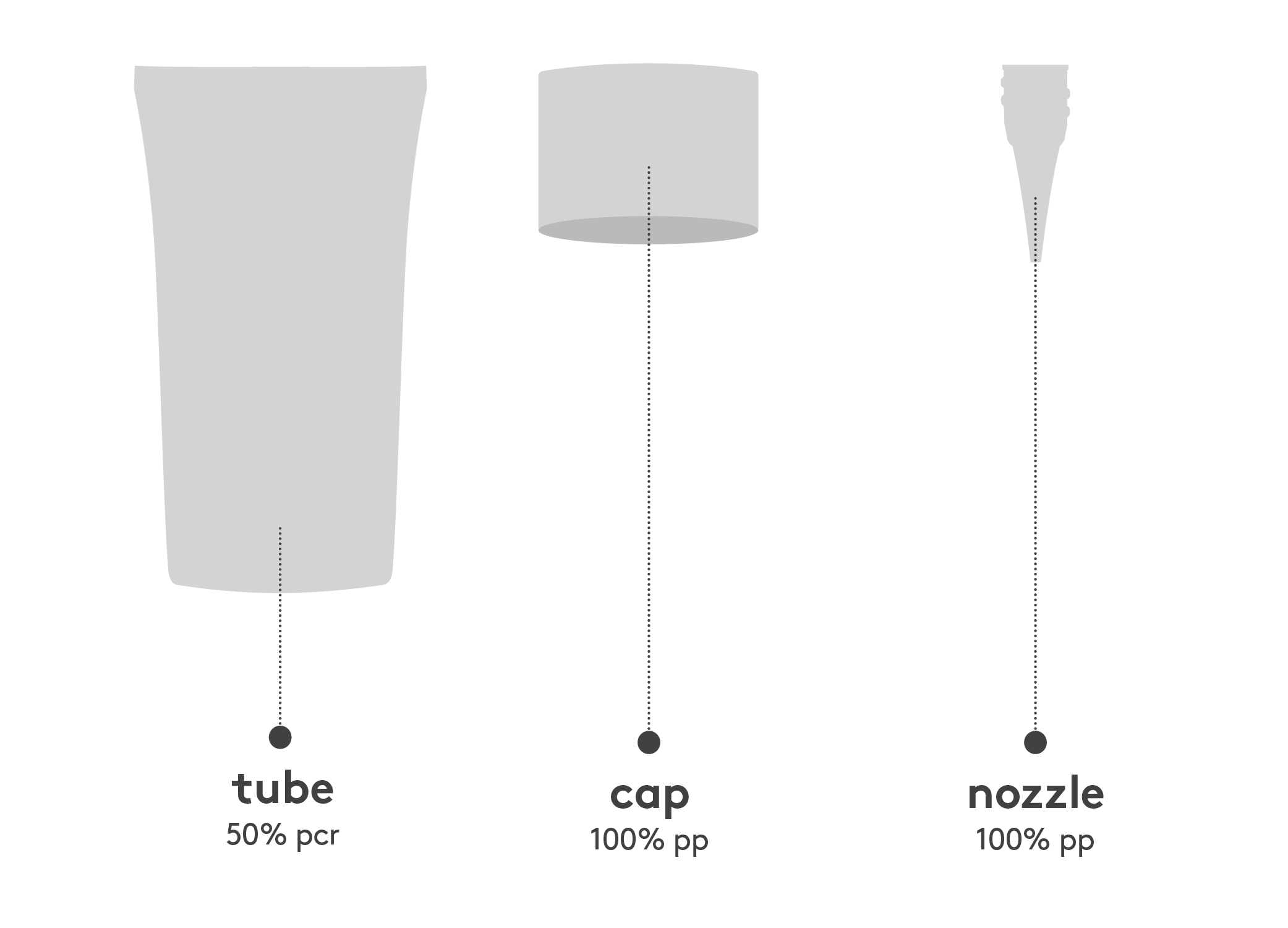 tube
50% pcr

cap
100% pp

nozzle
100% pp